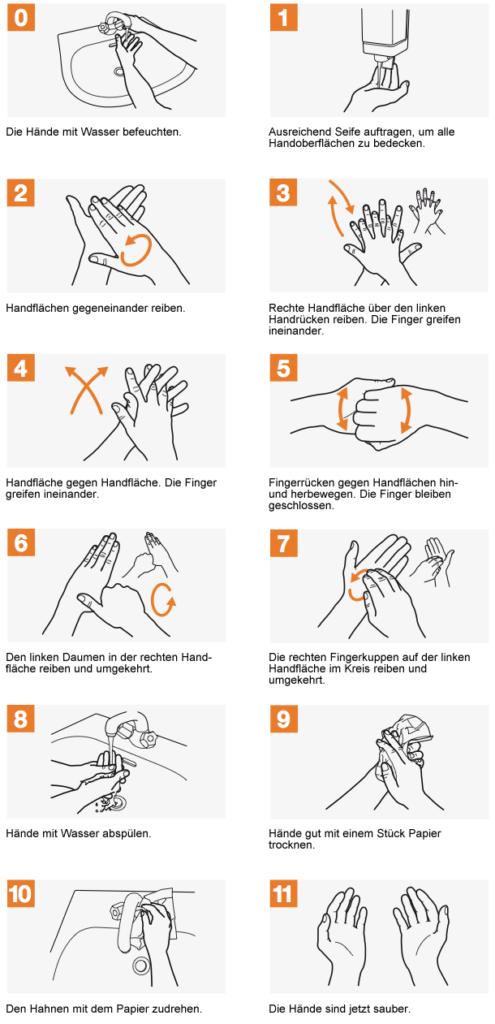 0

Die Hände mit Wasser befeuchten.

1

Ausreichend Seife auftragen, um alle Handoberflächen zu bedecken.

2

Handflächen gegeneinander reiben.

3

Rechte Handfläche über den linken Handrücken reiben. Die Finger greifen ineinander.

4

Handfläche gegen Handfläche. Die Finger greifen ineinander.

5

Fingerrücken gegen Handflächen hin- und herbewegen. Die Finger bleiben geschlossen.

6

Den linken Daumen in der rechten Handfläche reiben und umgekehrt.

7

Die rechten Fingerkuppen auf der linken Handfläche im Kreis reiben und umgekehrt.

8

Hände mit Wasser abspülen.

9

Hände gut mit einem Stück Papier trocknen.

10

Den Hahnen mit dem Papier zudrehen.

11

Die Hände sind jetzt sauber.